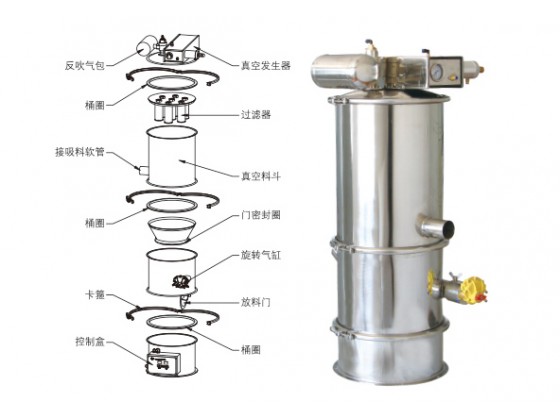 反吹气包
真空发生器
桶圈
过滤器
接吸料软管
真空料斗
桶圈
门密封圈
旋转气缸
卡箍
放料门
控制盒
桶圈