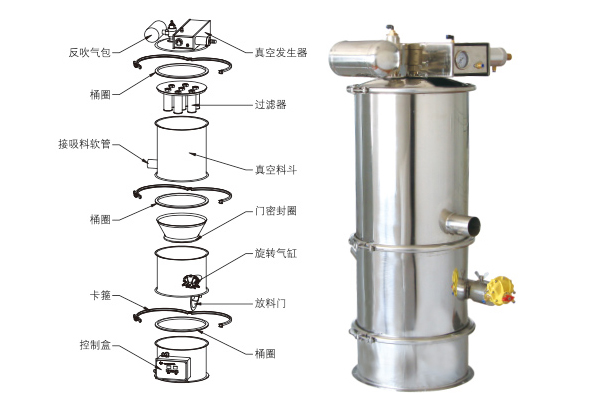 反吹气包
真空发生器
桶圈
过滤器
接吸料软管
真空料斗
桶圈
门密封圈
旋转气缸
卡箍
放料门
控制盒
桶圈